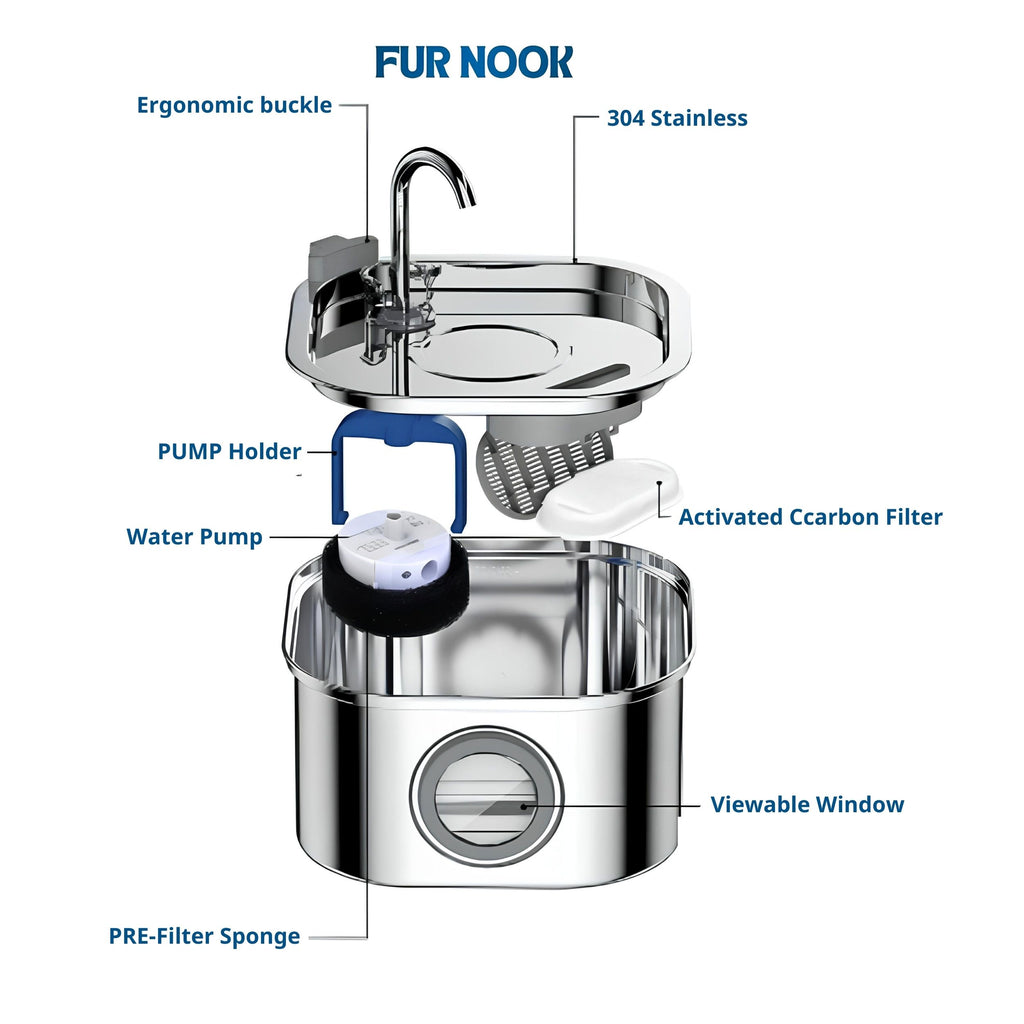 FUR NOOK

Ergonomic buckle

304 Stainless

PUMP Holder

Water Pump

Activated Ccarbon Filter

Viewable Window

PRE-Filter Sponge